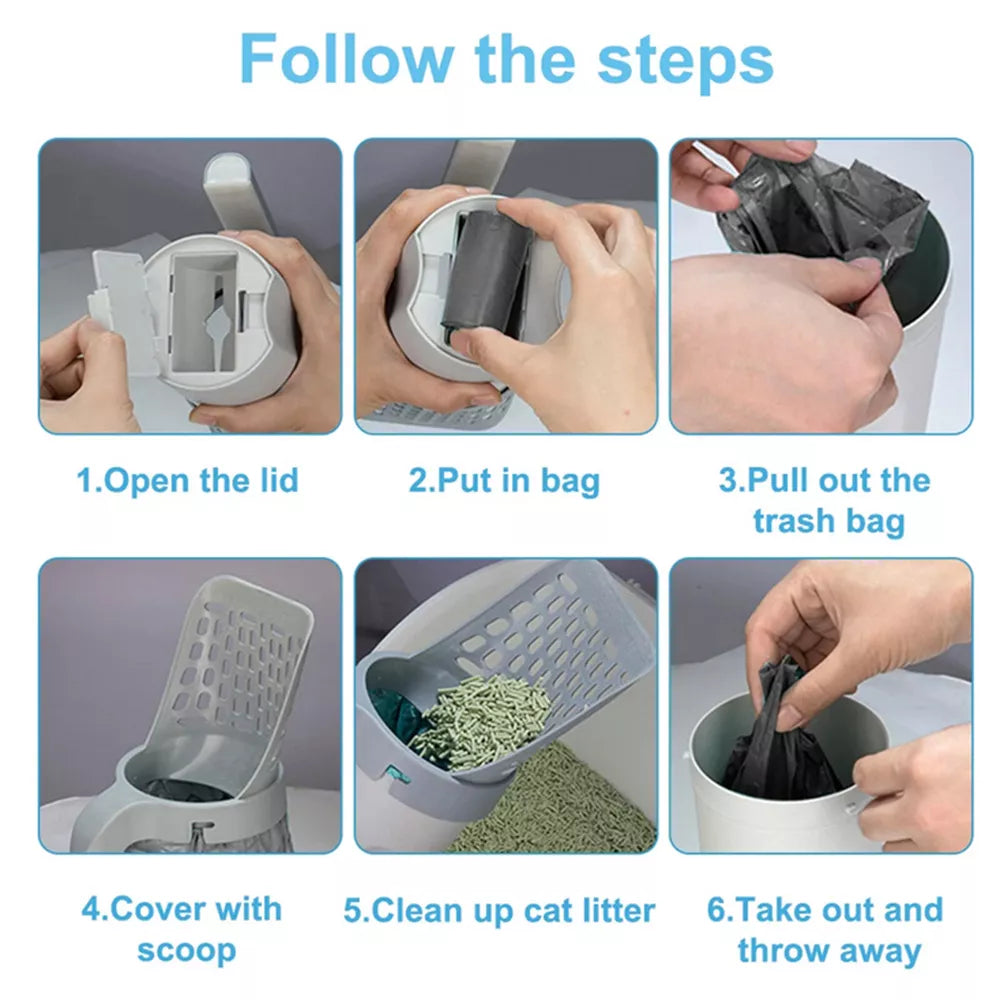 Follow the steps

1.Open the lid

2.Put in bag

3.Pull out the trash bag

4.Cover with scoop

5.Clean up cat litter

6.Take out and throw away