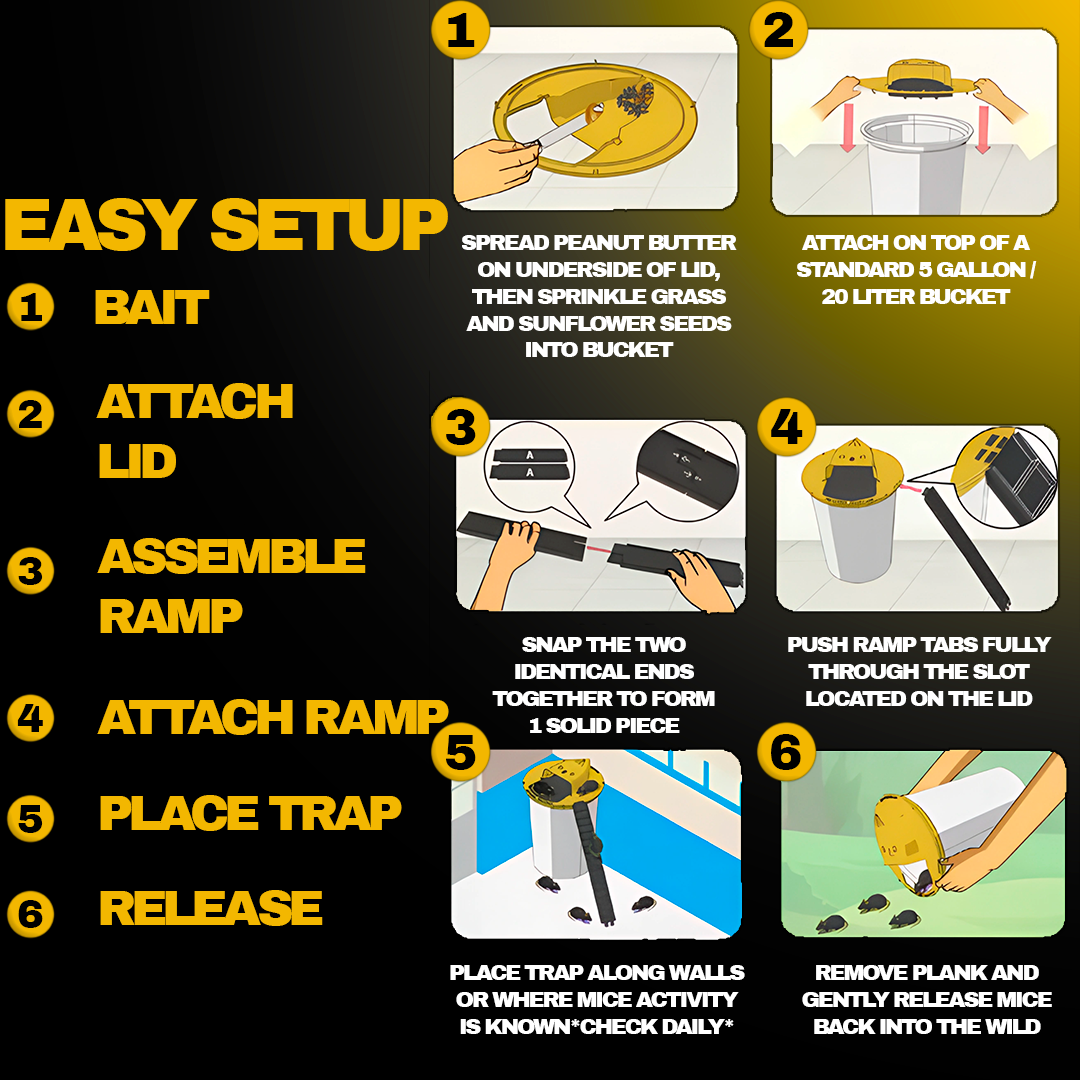 EASY SETUP

1 BAIT

2 ATTACH LID

3 ASSEMBLE RAMP

4 ATTACH RAMP

5 PLACE TRAP

6 RELEASE

1

SPREAD PEANUT BUTTER ON UNDERSIDE OF LID, THEN SPRINKLE GRASS AND SUNFLOWER SEEDS INTO BUCKET

2

ATTACH ON TOP OF A STANDARD 5 GALLON / 20 LITER BUCKET

3

A
A

SNAP THE TWO IDENTICAL ENDS TOGETHER TO FORM 1 SOLID PIECE

4

PUSH RAMP TABS FULLY THROUGH THE SLOT LOCATED ON THE LID

5

PLACE TRAP ALONG WALLS OR WHERE MICE ACTIVITY IS KNOWN*CHECK DAILY*

6

REMOVE PLANK AND GENTLY RELEASE MICE BACK INTO THE WILD